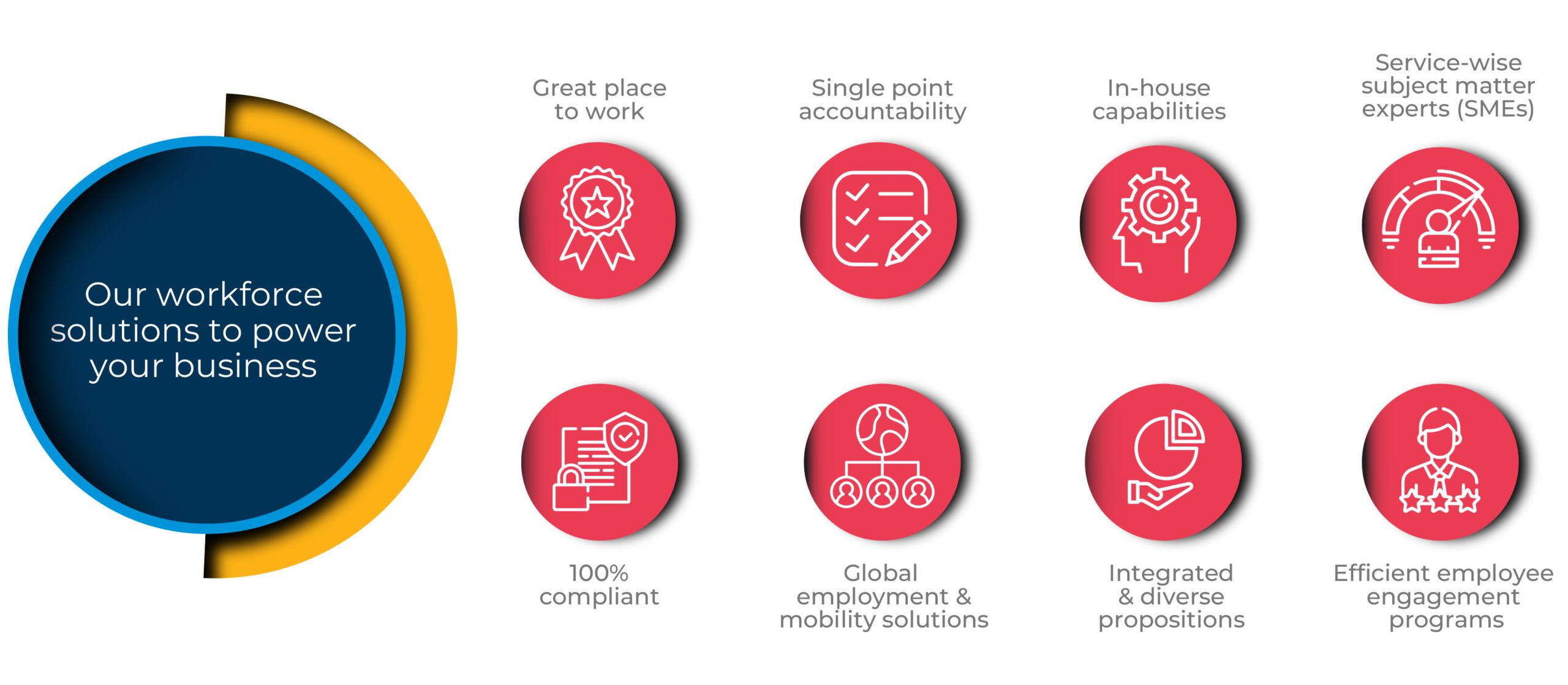 Our workforce solutions to power your business

Great place to work

Single point accountability

In-house capabilities

Service-wise subject matter experts (SMEs)

100% compliant

Global employment & mobility solutions

Integrated & diverse propositions

Efficient employee engagement programs